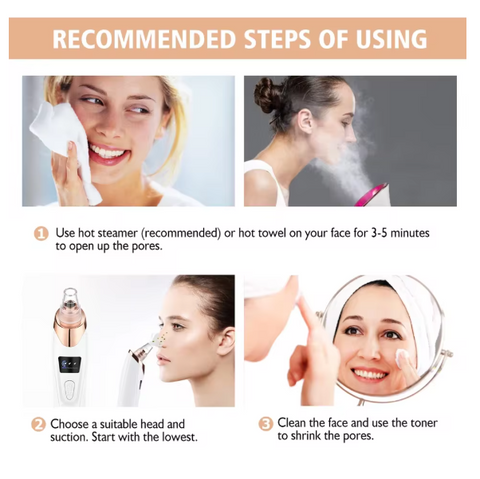 RECOMMENDED STEPS OF USING

1 Use hot steamer (recommended) or hot towel on your face for 3-5 minutes to open up the pores.

2 Choose a suitable head and suction. Start with the lowest.

3 Clean the face and use the toner to shrink the pores.